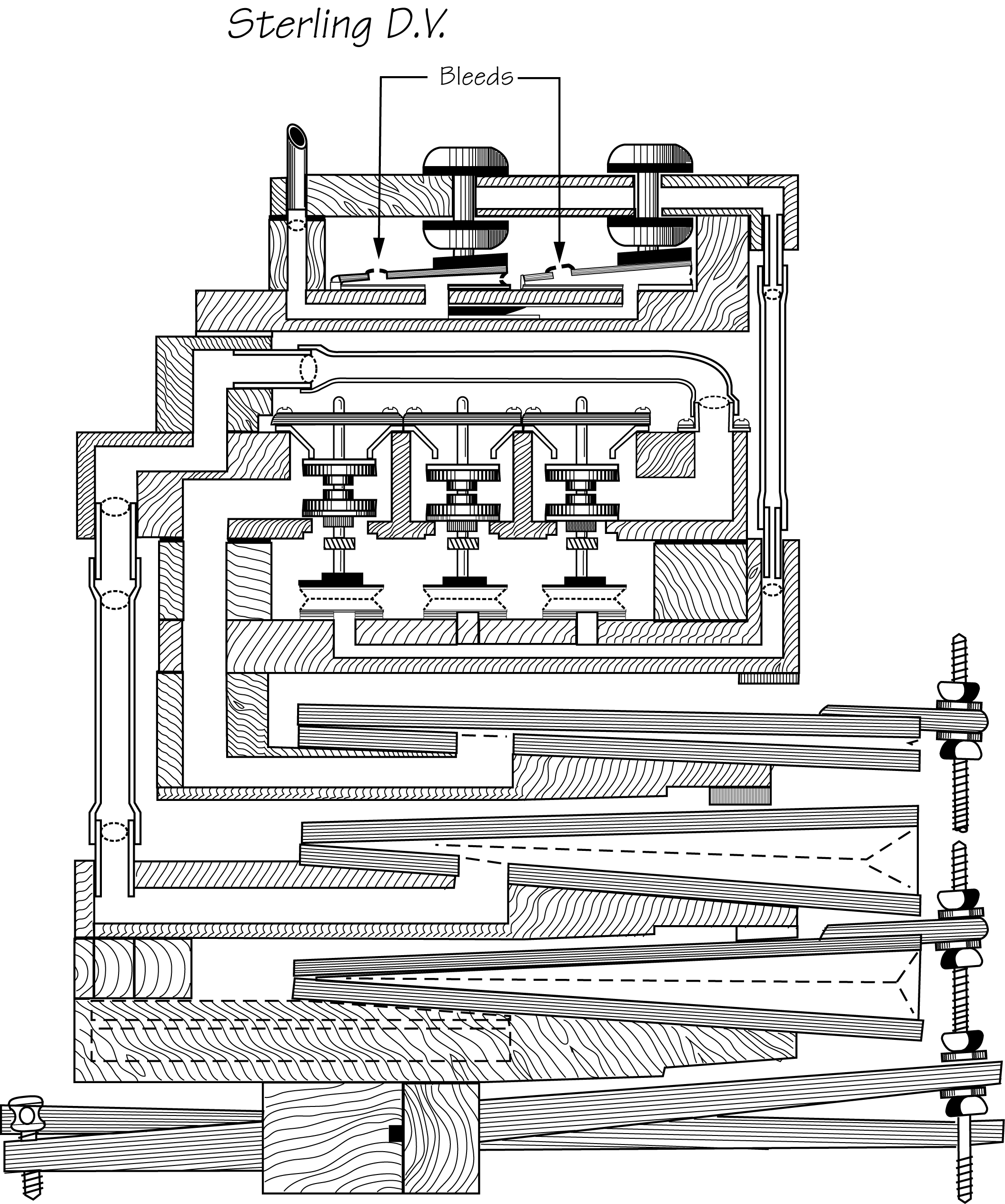 Sterling D.V.

Bleeds