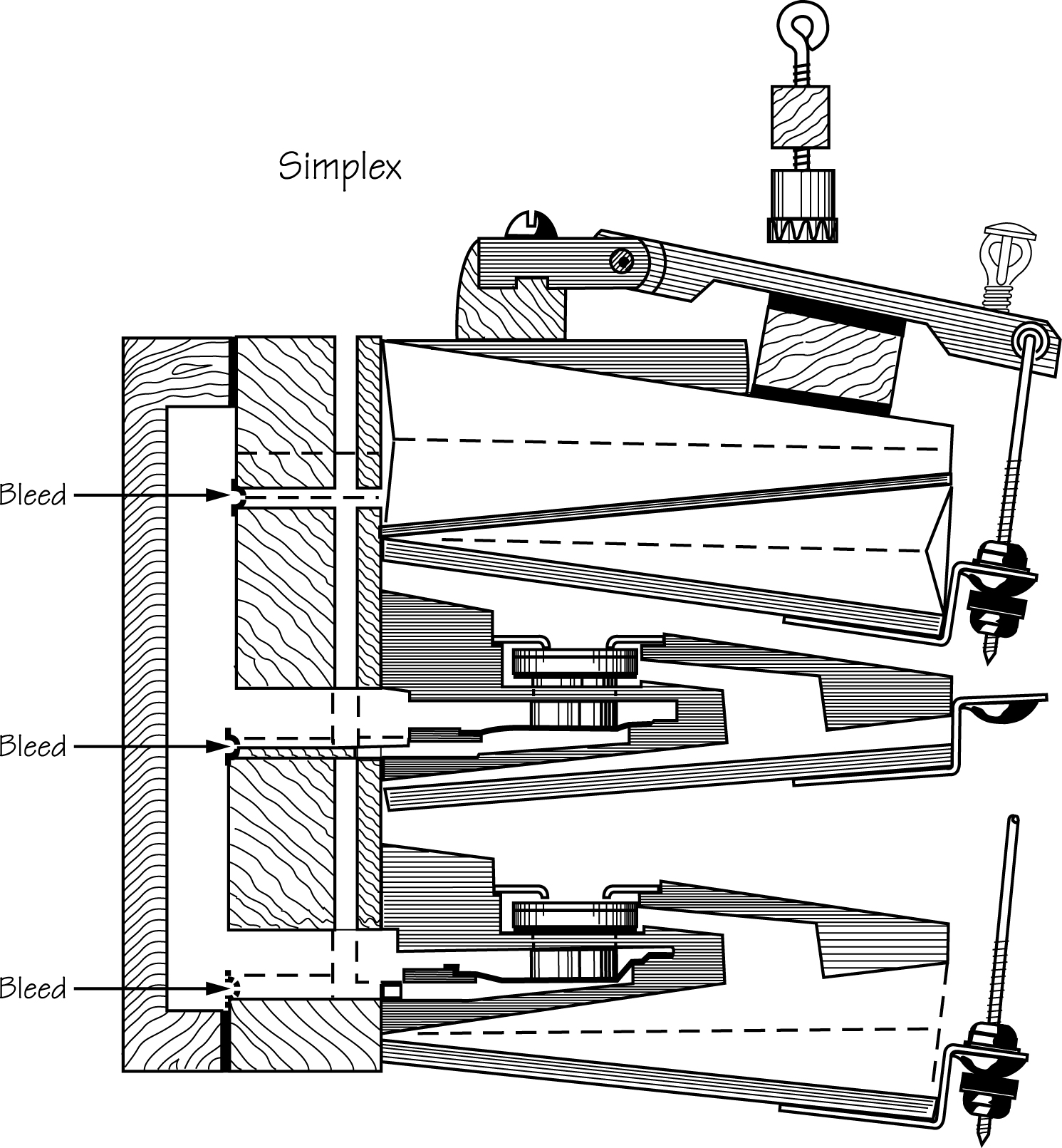 Simplex

Bleed

Bleed

Bleed