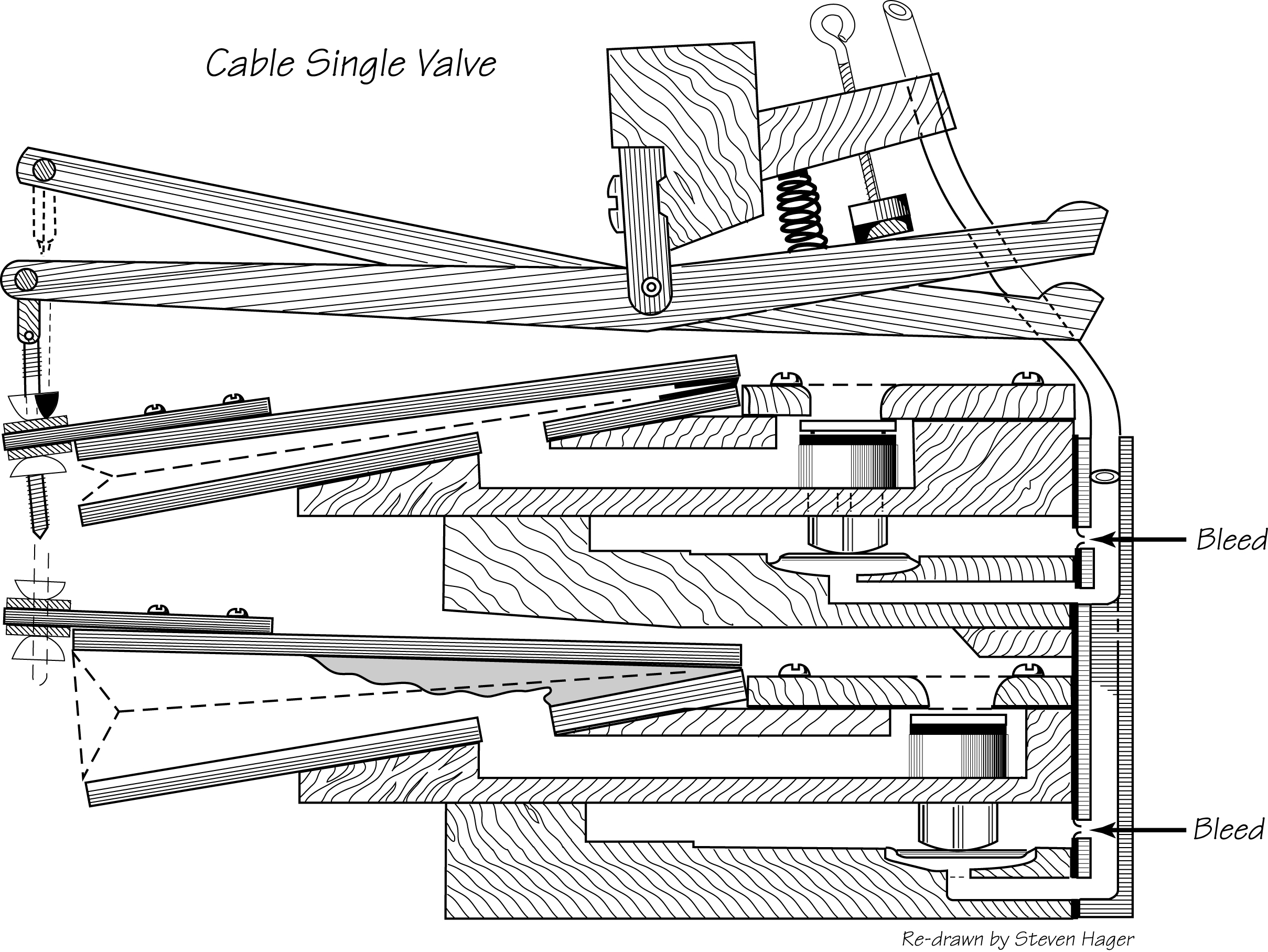 Cable Single Valve

Bleed

Bleed

Re-drawn by Steven Hager